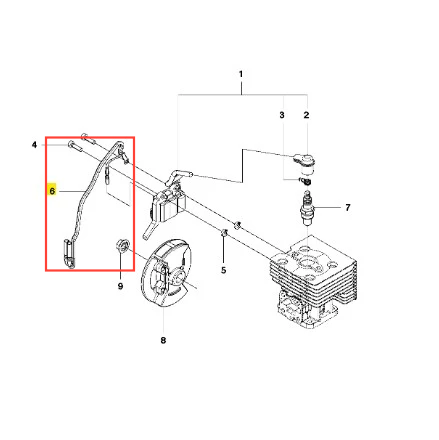 1
3
2
4
6
7
5
9
8