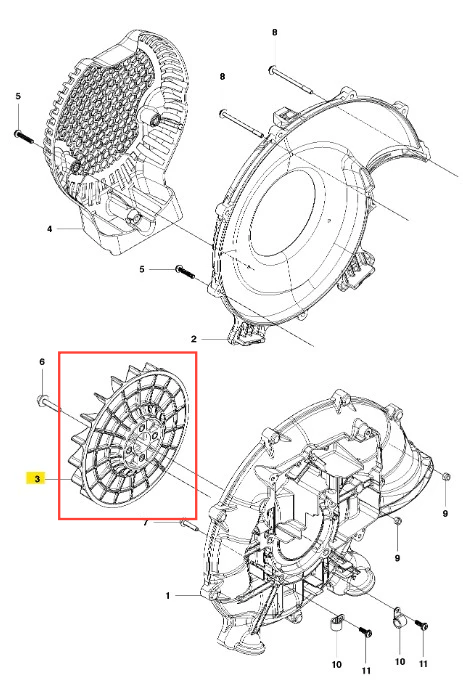 8
8
5
4
5
2
6
3
7
9
9
1
10
11
10
11