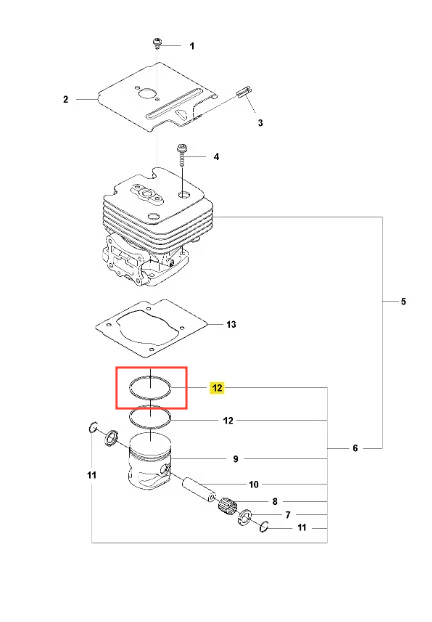 1
2
3
4
5
13
12
12
6
9
11
10
8
7
11