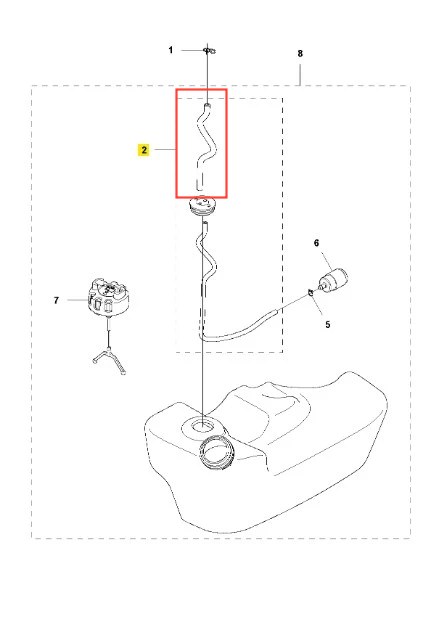 1
8
2
6
7
5