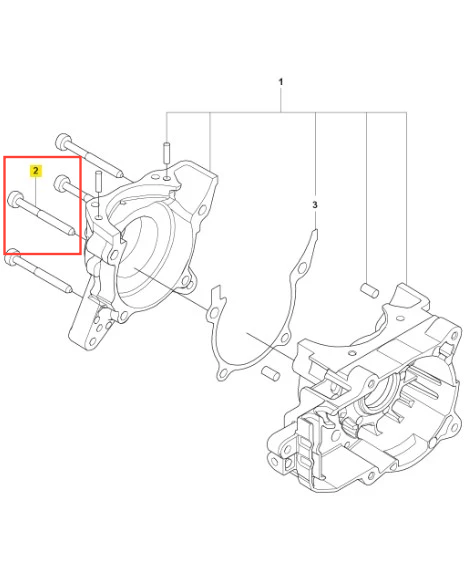 1
2
3