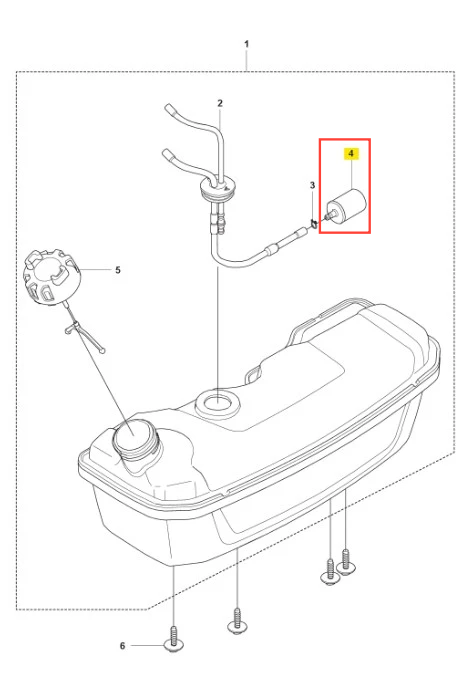 1
2
4
3
5
6