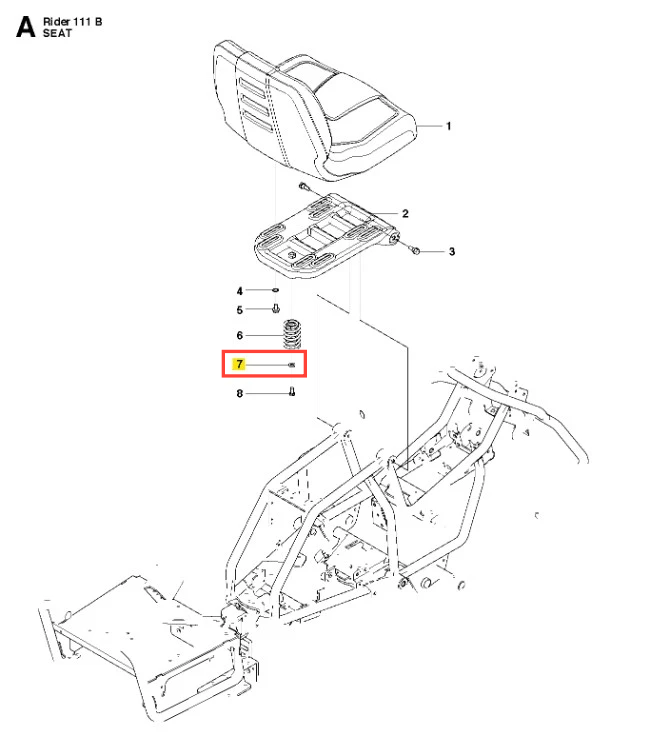 A Rider 111 B
SEAT

1
2
3
4
5
6
7
8