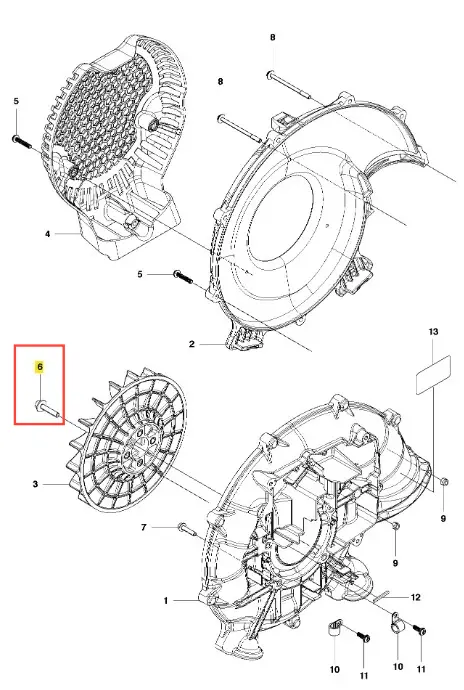 8
8
5
4
5
2
13
6
3
9
7
9
1
12
10
11
10
11