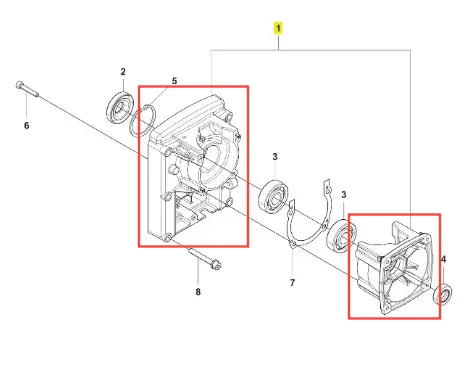 1
2
5
6
3
3
4
7
8