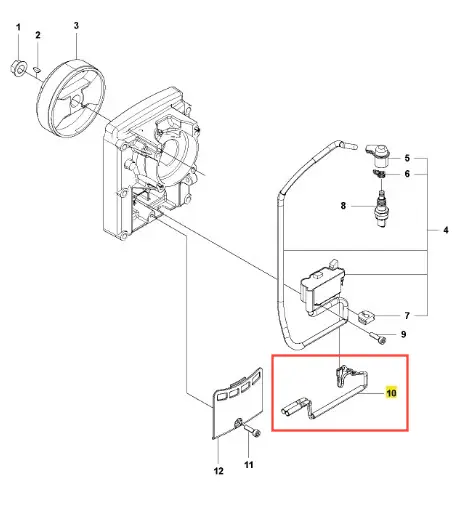 1
2
3
5
6
8
4
7
9
10
12
11