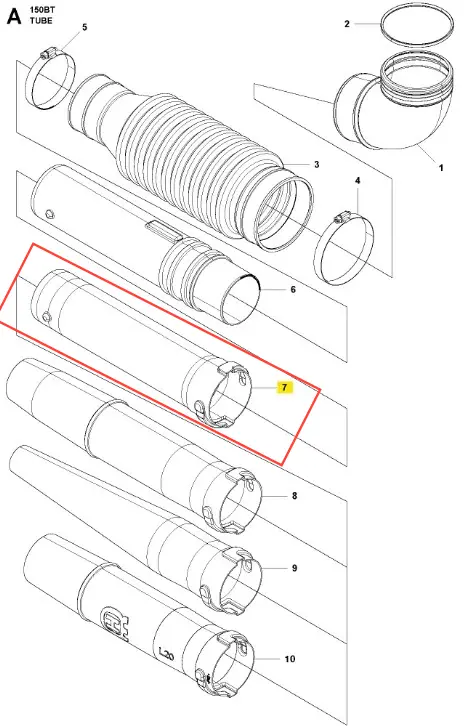 A 150BT
TUBE

5
2
1
3
4
6
7
8
9
10
L20