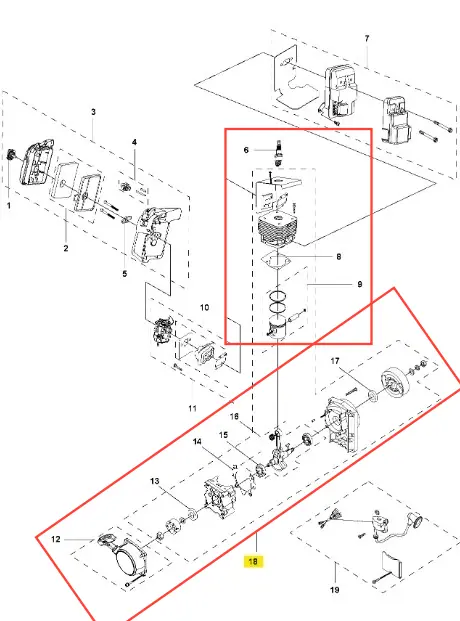 7
3
4
6
1
2
5
8
9
10
11
17
16
15
14
13
12
18
19