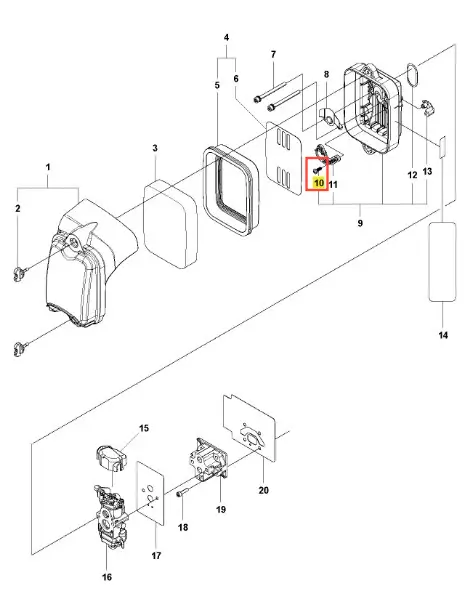 4
7
5
6
8
3
1
2
10
11
12
13
9
14
15
20
19
18
17
16