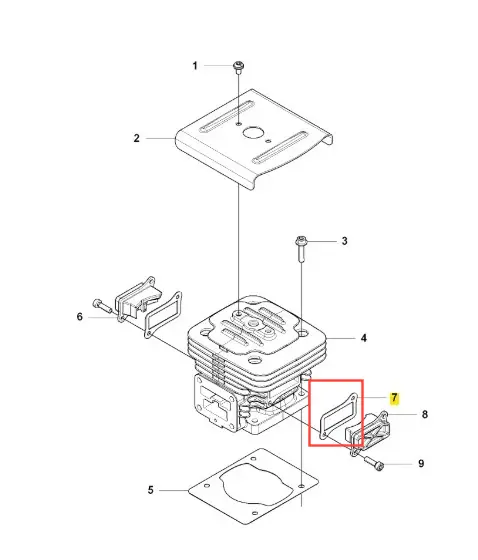 1
2
3
6
4
7
8
9
5