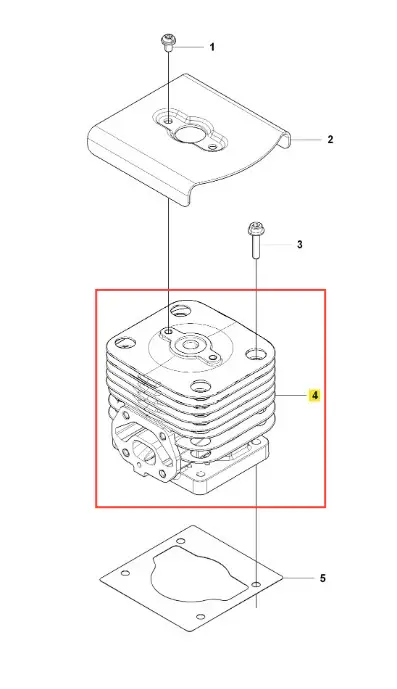 1
2
3
4
5