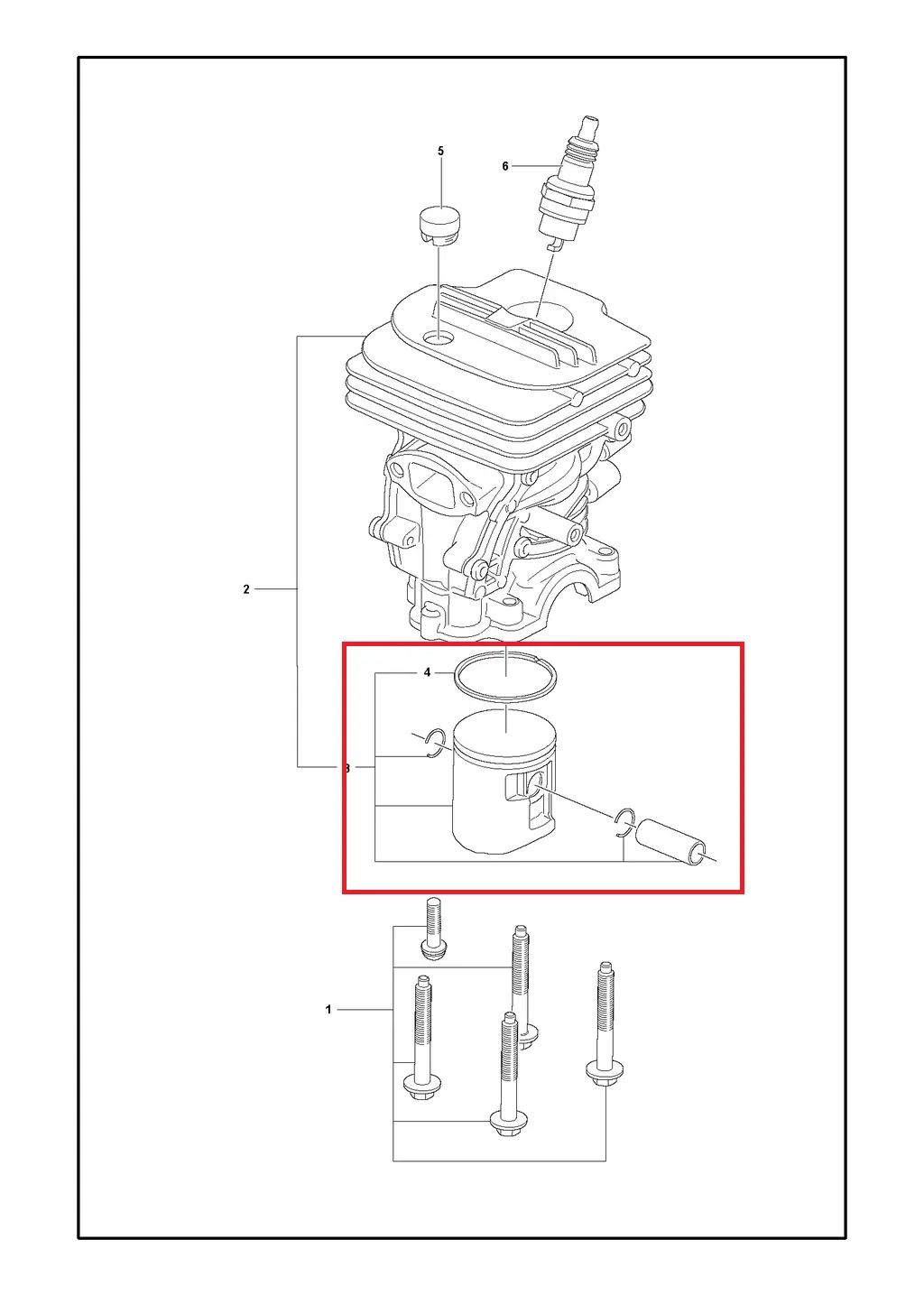 5
6
2
4
3
1