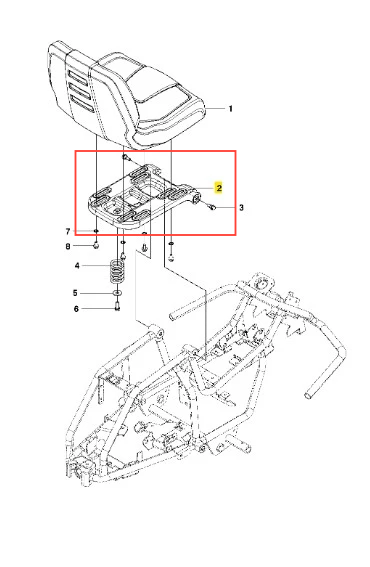 1
2
3
7
8
4
5
6