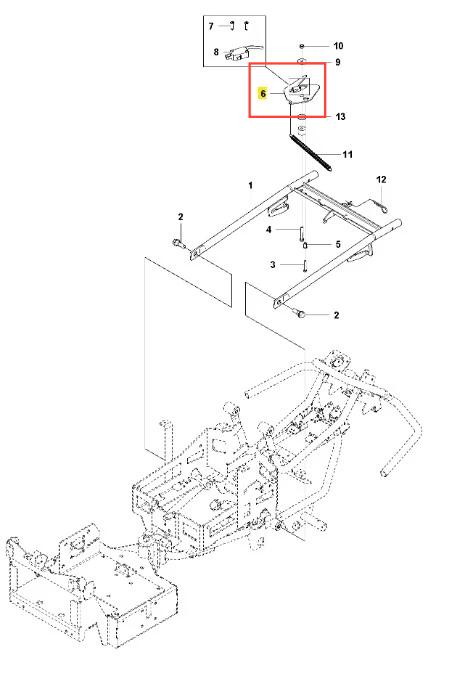 7
8
10
9
6
13
11
1
12
2
4
5
3
2