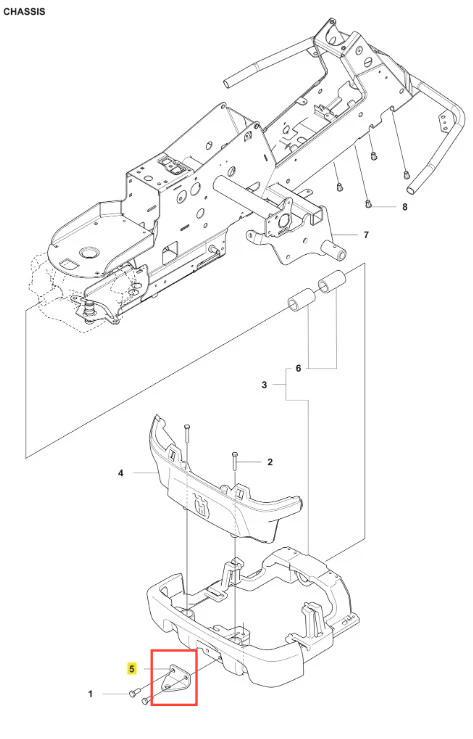 CHASSIS

8
7
6
3
2
4
5
1