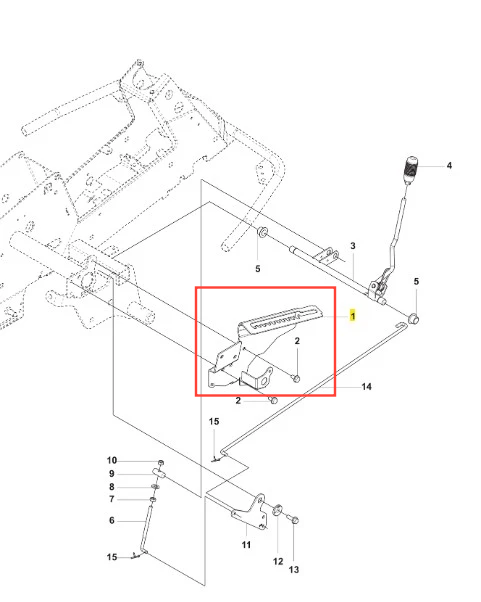 4
5
3
5
1
2
14
2
15
10
9
8
7
6
15
11
12
13