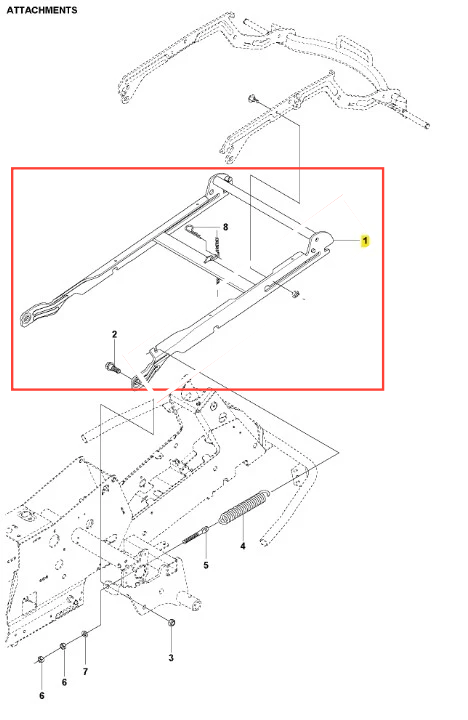 ATTACHMENTS

8

1

2

4

5

3

7

6

6