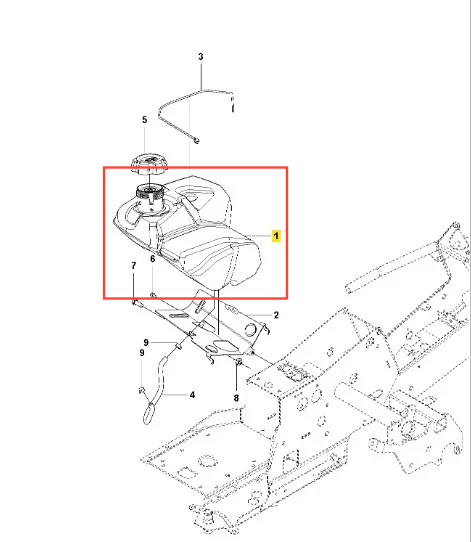 3
5
1
7
6
2
9
9
4
8