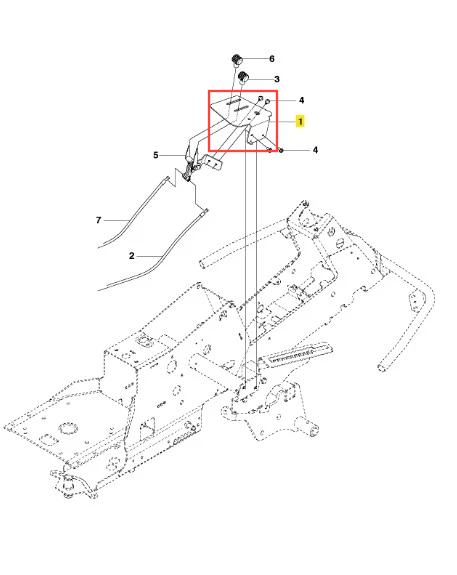 6
3
4
1
4
5
7
2