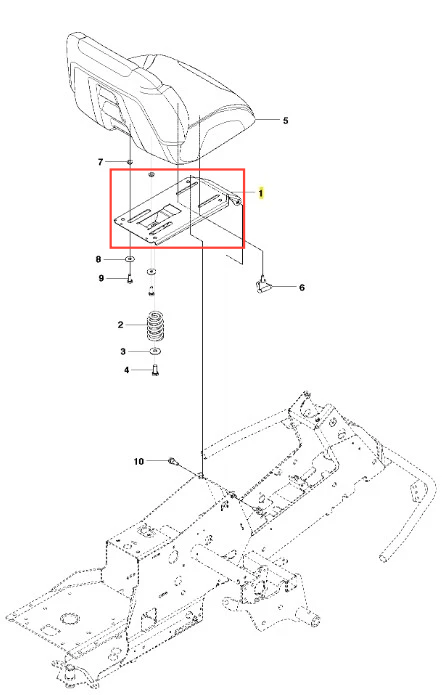 5
7
1
8
9
6
2
3
4
10