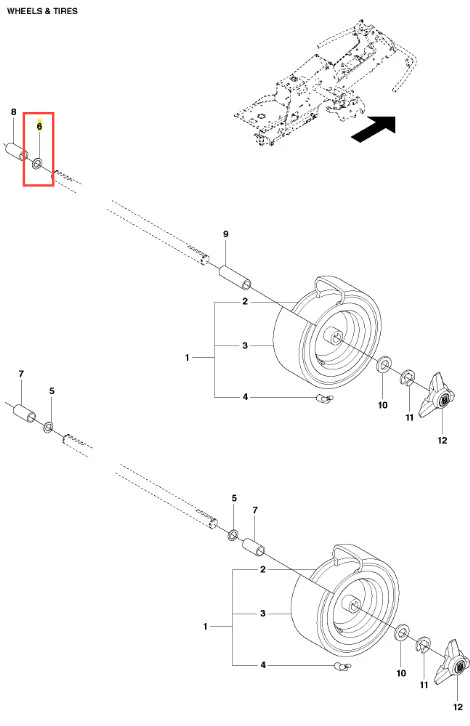 WHEELS & TIRES

8
6
9
2
1
3
4
10
11
12
7
5
5
7
2
1
3
4
10
11
12