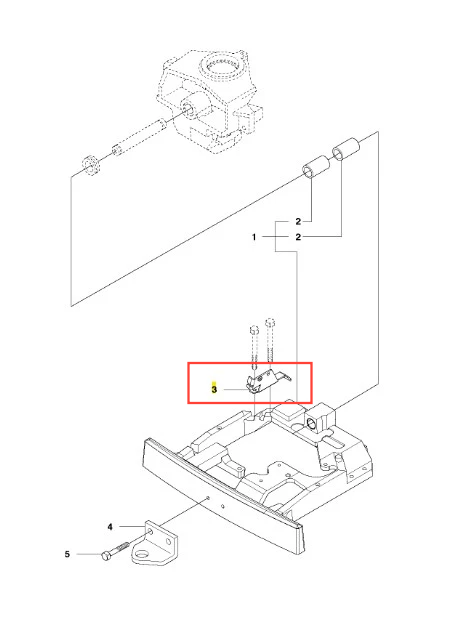 2
1
2
3
4
5