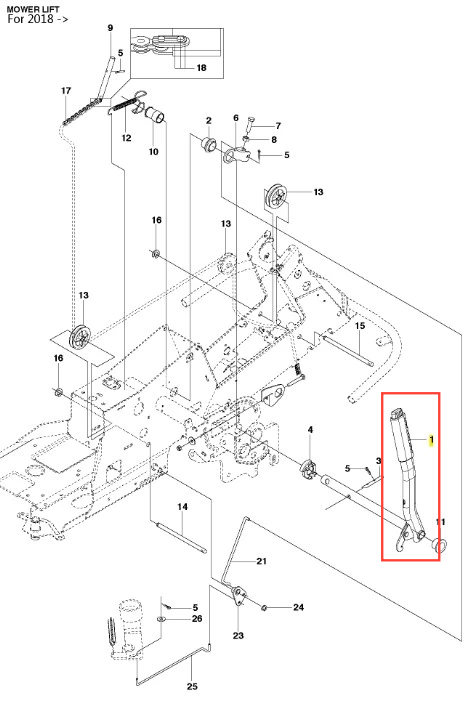 MOWER LIFT
For 2018 ->

9
5
18
17
12
10
2
6
7
8
5
13
16
13
13
15
16
1
4
5
3
11
14
21
5
26
24
23
25