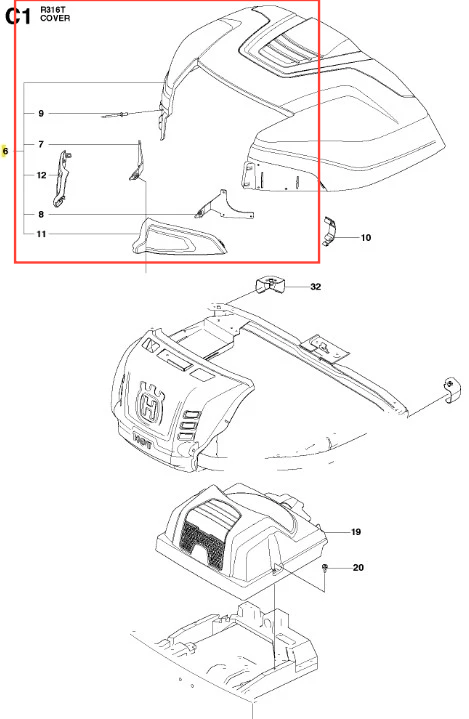 C1 R316T COVER

6
9
7
12
8
11
10
32
HOT
19
20