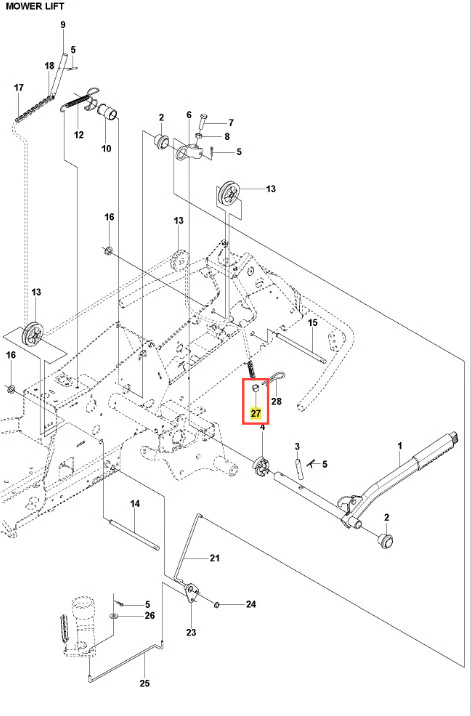 MOWER LIFT

9
5
18
17
12
10
2
6
7
8
5
13
16
13
13
15
16
28
27
4
3
5
1
2
14
21
5
26
24
23
25