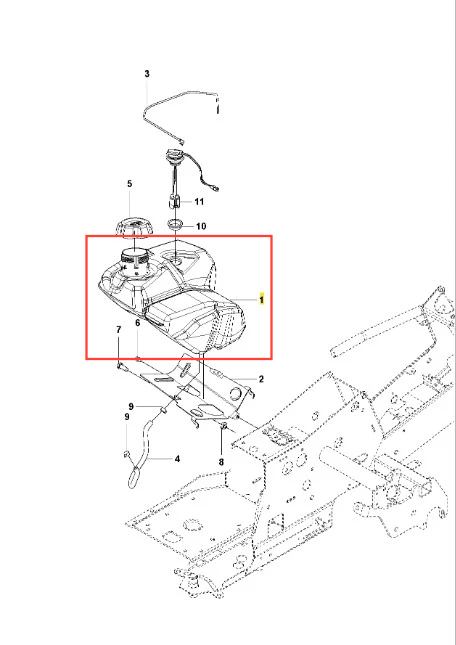 3
5
11
10
1
7
6
2
9
9
4
8