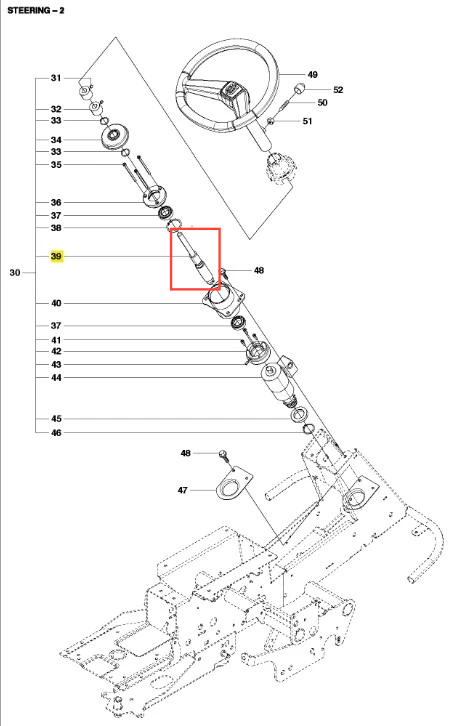 STEERING – 2

31
32
33
34
33
35
36
37
38
39
30
40
37
41
42
43
44
45
46
49
52
50
51
48
48
47