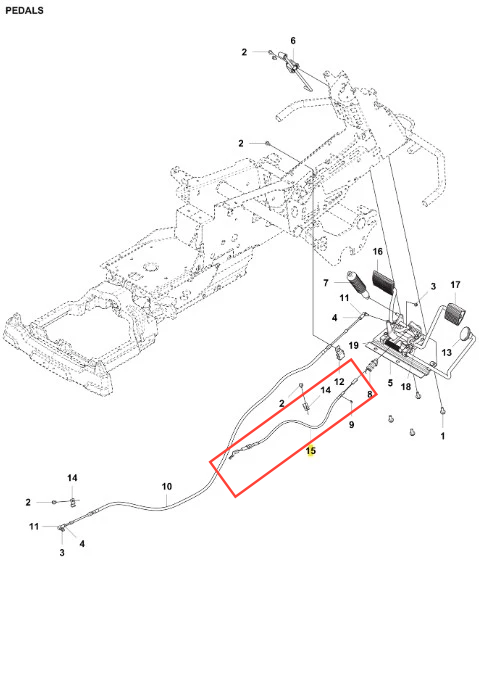 PEDALS

2
6
2
16
7
3
17
11
4
19
13
12
5
18
2
14
8
9
1
15
14
10
2
11
4
3