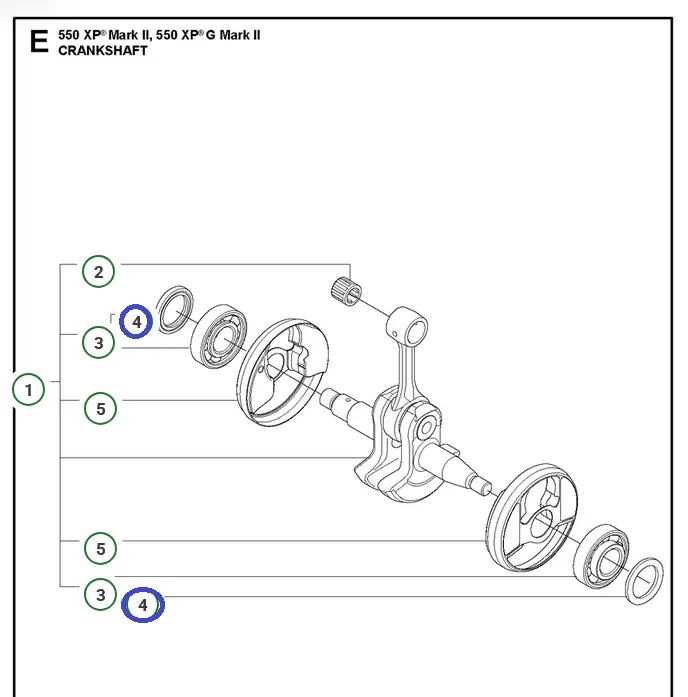 E 550 XP® Mark II, 550 XP® G Mark II
CRANKSHAFT

2
4
3
1
5
5
3
4