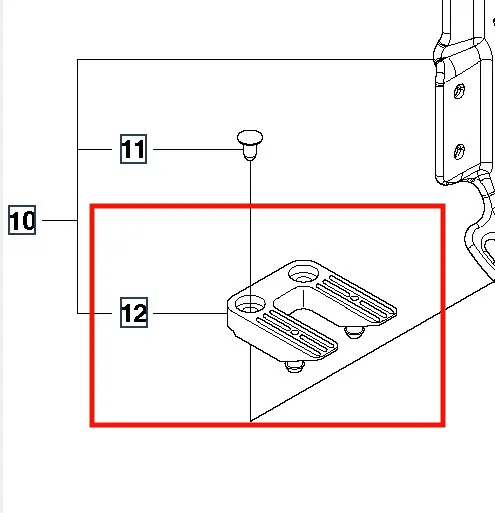 11
10
12