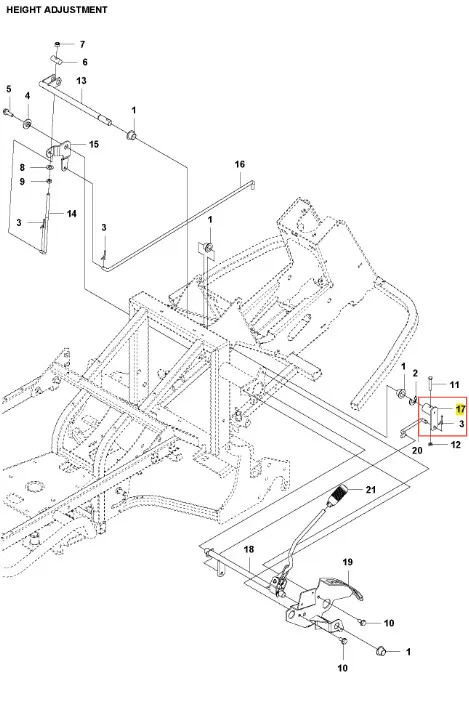 HEIGHT ADJUSTMENT

7
6
13
5
4
1
15
8
9
16
3
14
3
1
1
2
11
17
3
20
12
21
18
19
10
1
10