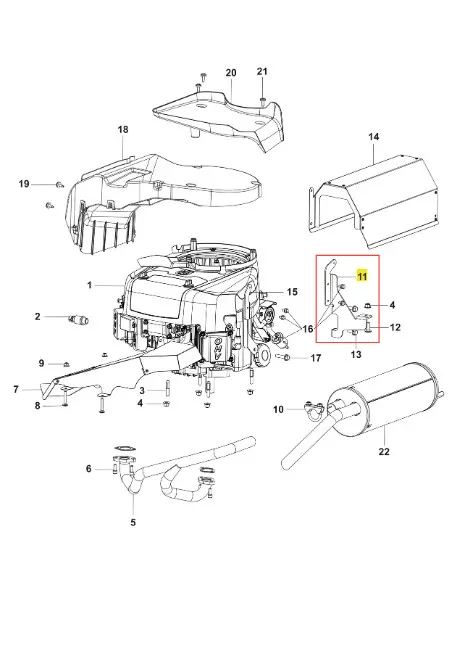 20
21
18
14
19
11
1
15
4
2
16
12
13
9
17
7
3
8
4
10
22
6
5