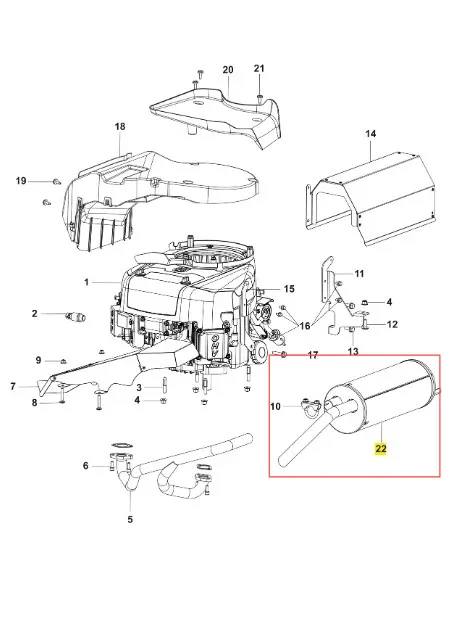 20
21
18
14
19
1
11
15
2
4
16
12
13
9
17
7
3
4
8
10
22
6
5