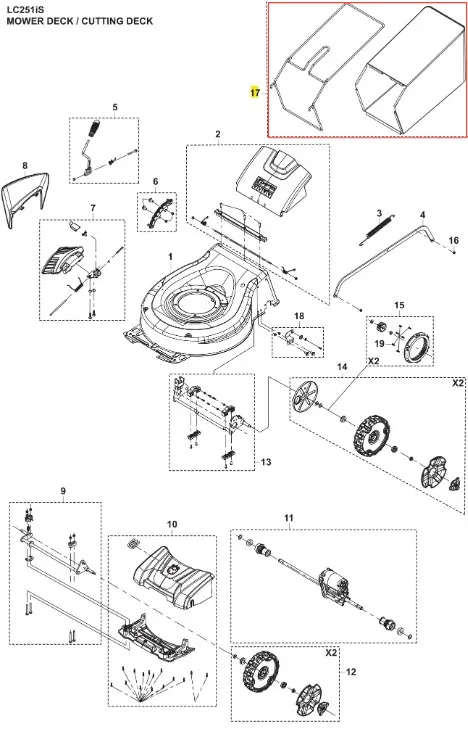 LC251iS
MOWER DECK / CUTTING DECK

17

5

2

8

6

7

3

4

16

1

18

15

19

14

X2

X2

13

9

10

11

X2

12