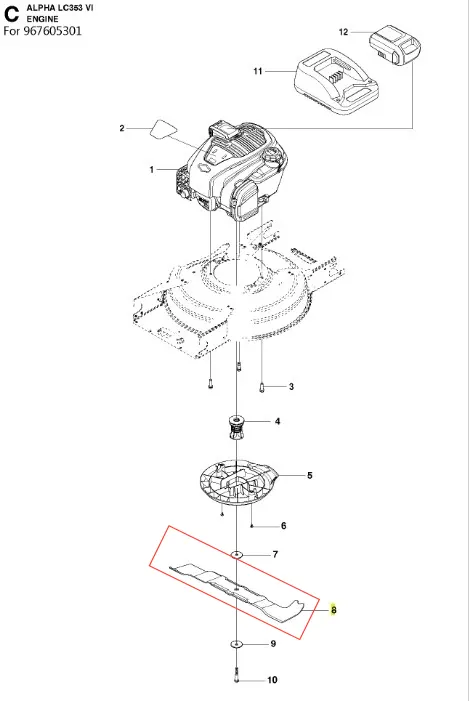 C ALPHA LC353 VI
ENGINE
For 967605301

12
11
2
1
3
4
5
6
7
8
9
10