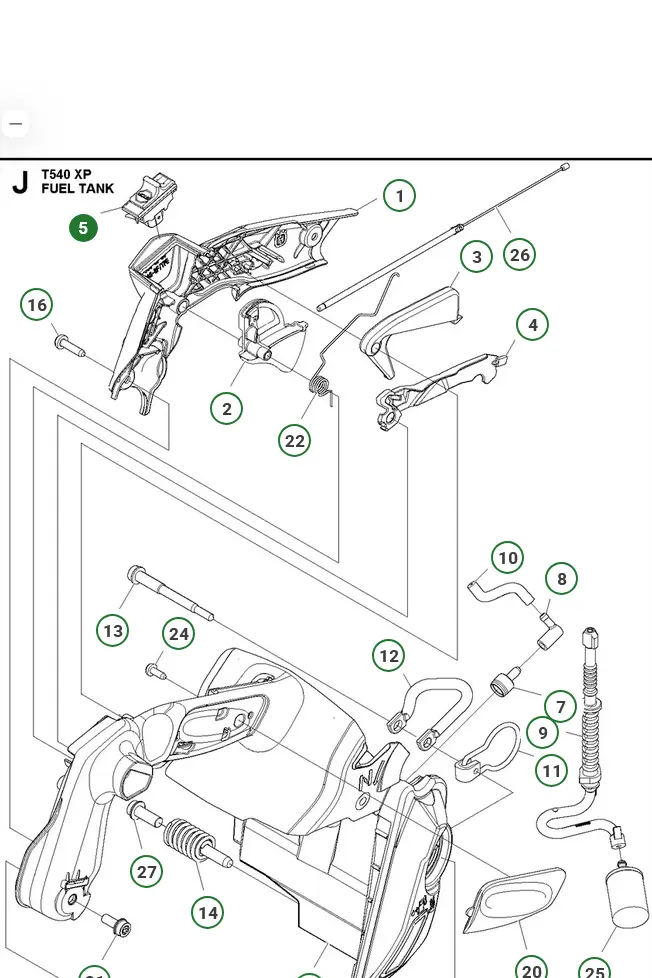 J T540 XP
FUEL TANK

5
1
26
3
16
4
2
22
10
8
13
24
12
7
9
11
27
14
20
25