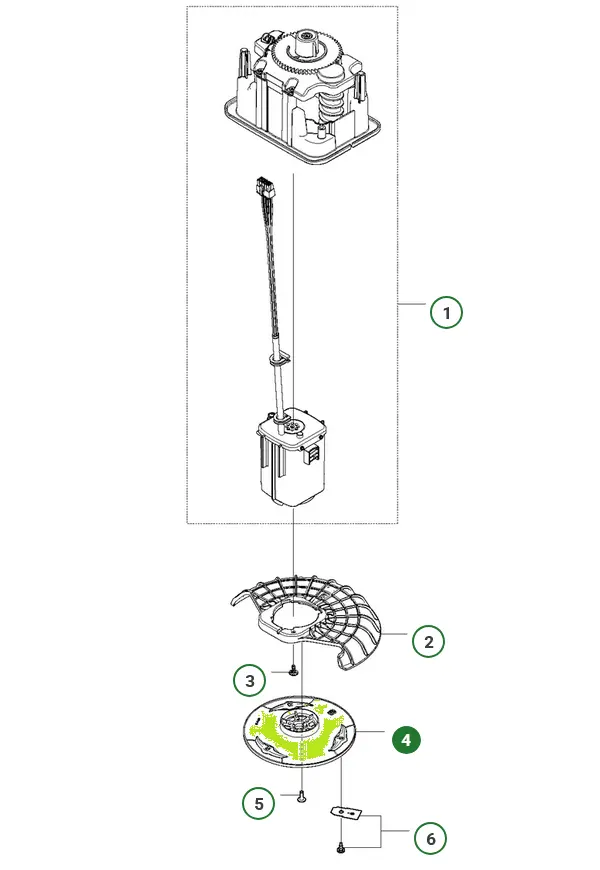 1
2
3
4
5
6