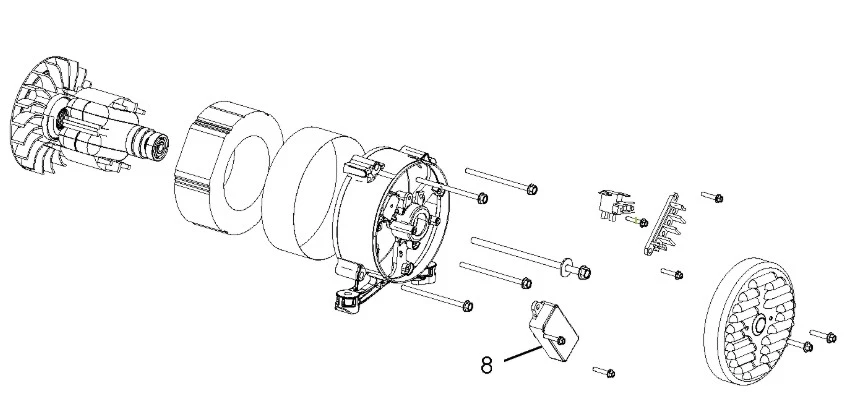 8