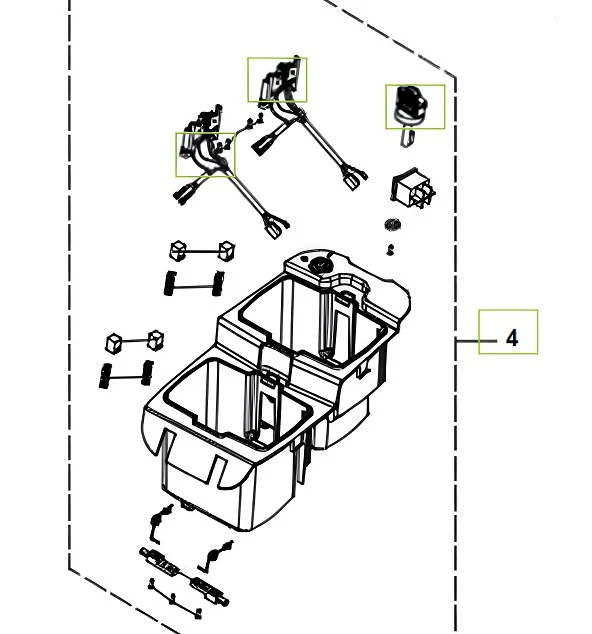 4