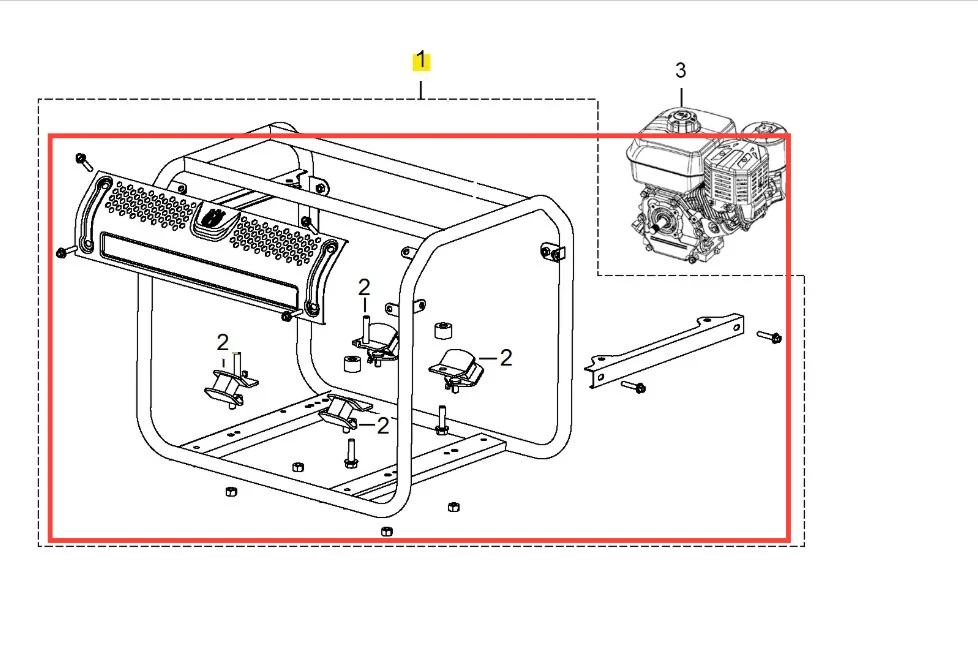 1
3
2
2
2
2