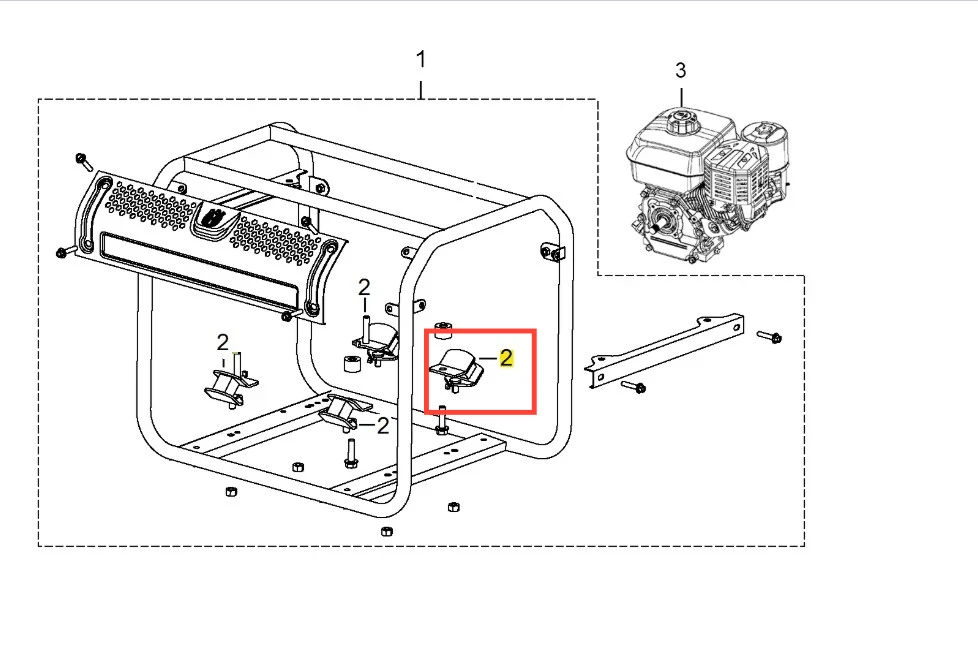 1
3
2
2
2
2