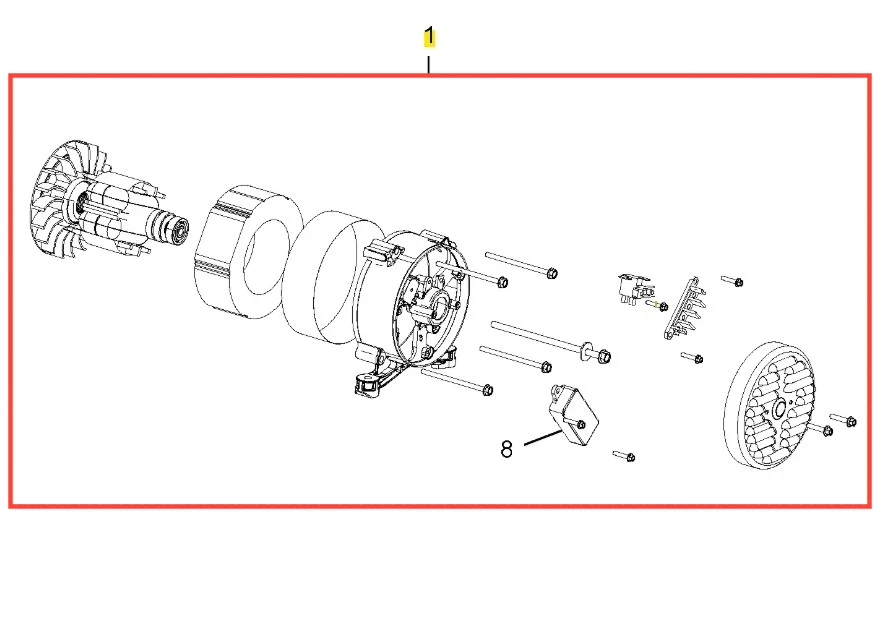 1

8