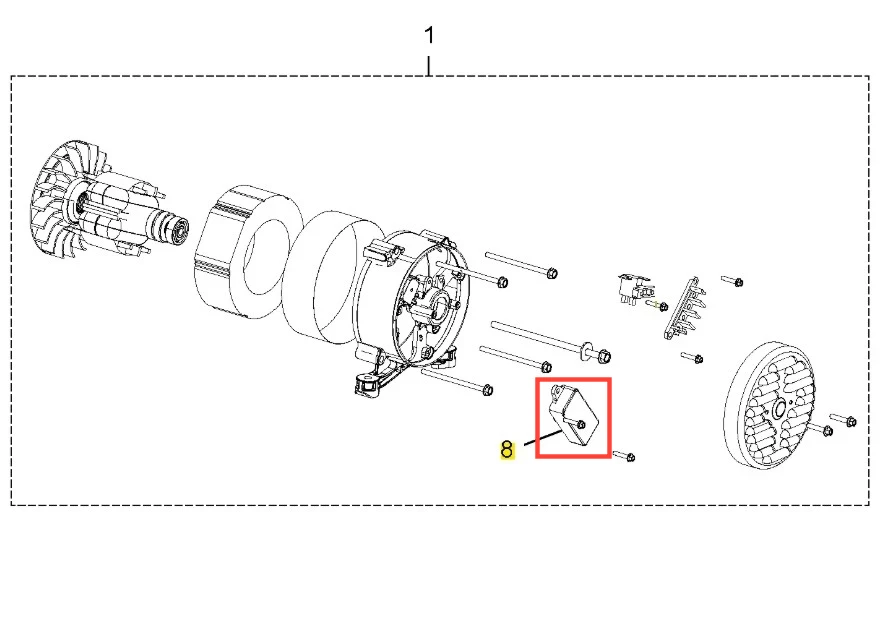 1

8