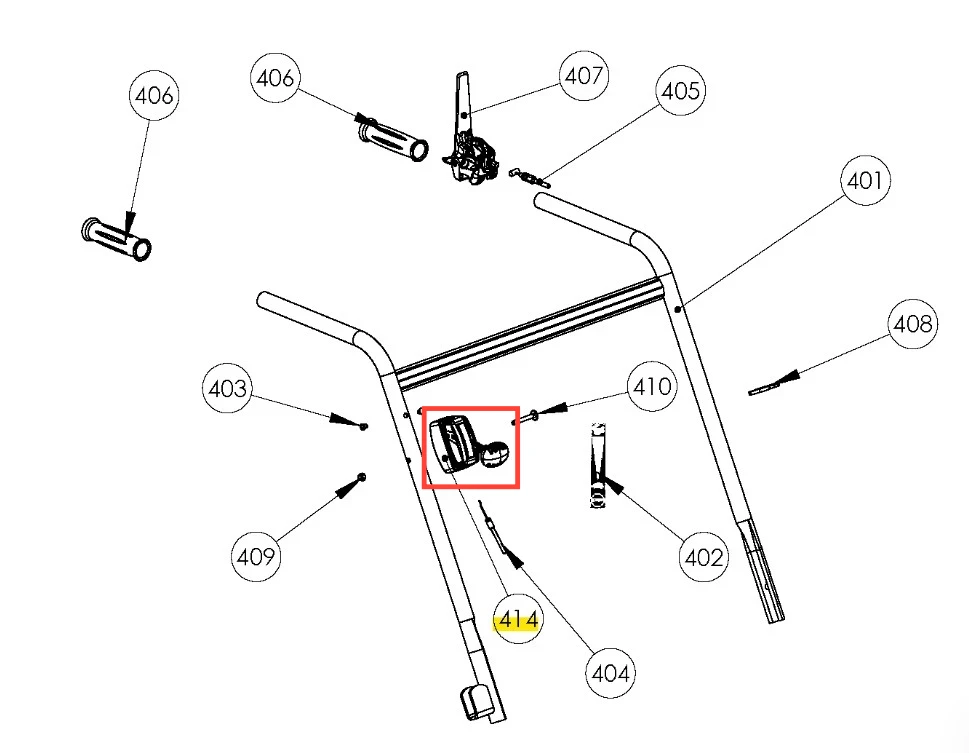 406
406
407
405
401
408
403
410
409
402
414
404