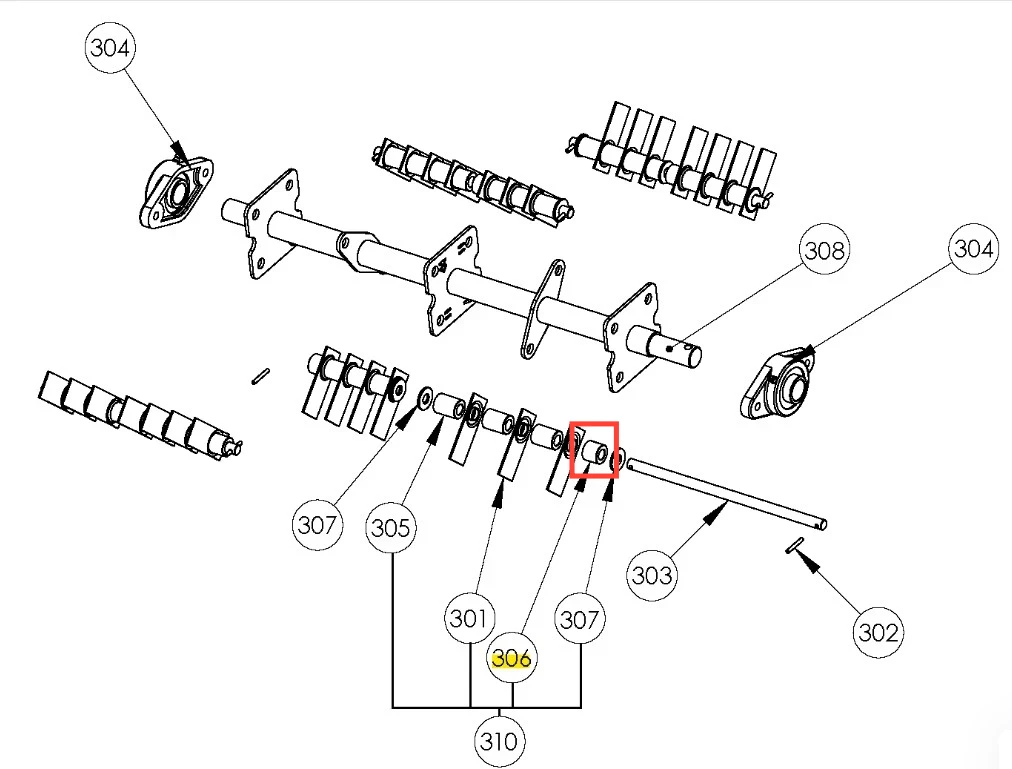 304
308
304
307
305
303
302
301
307
306
310