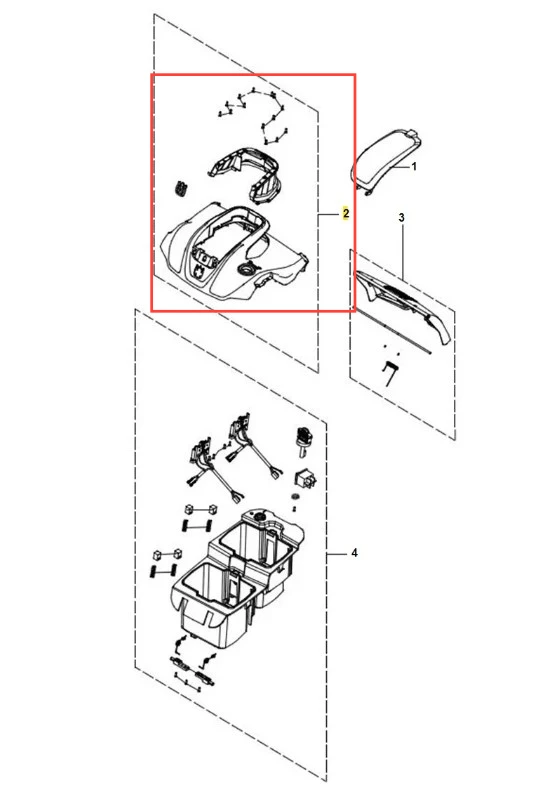 1
2
3
4